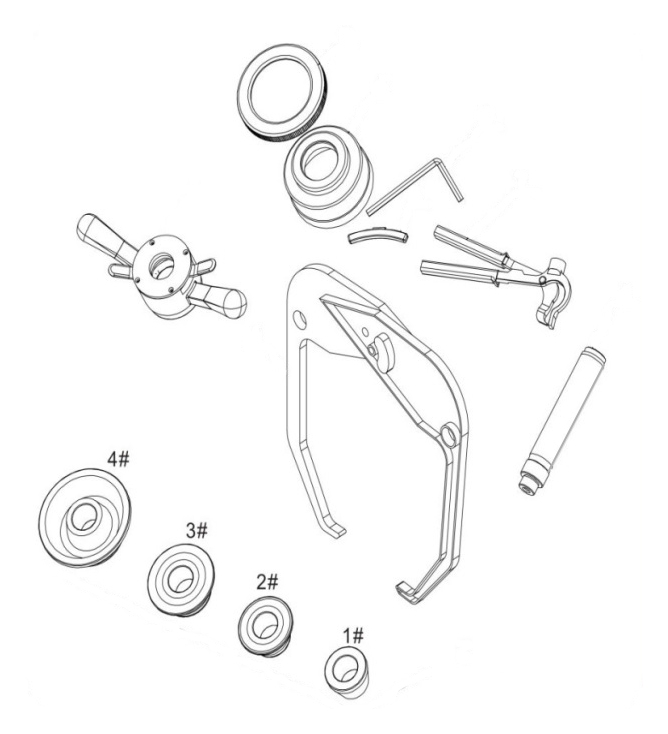 4#

3#

2#

1#